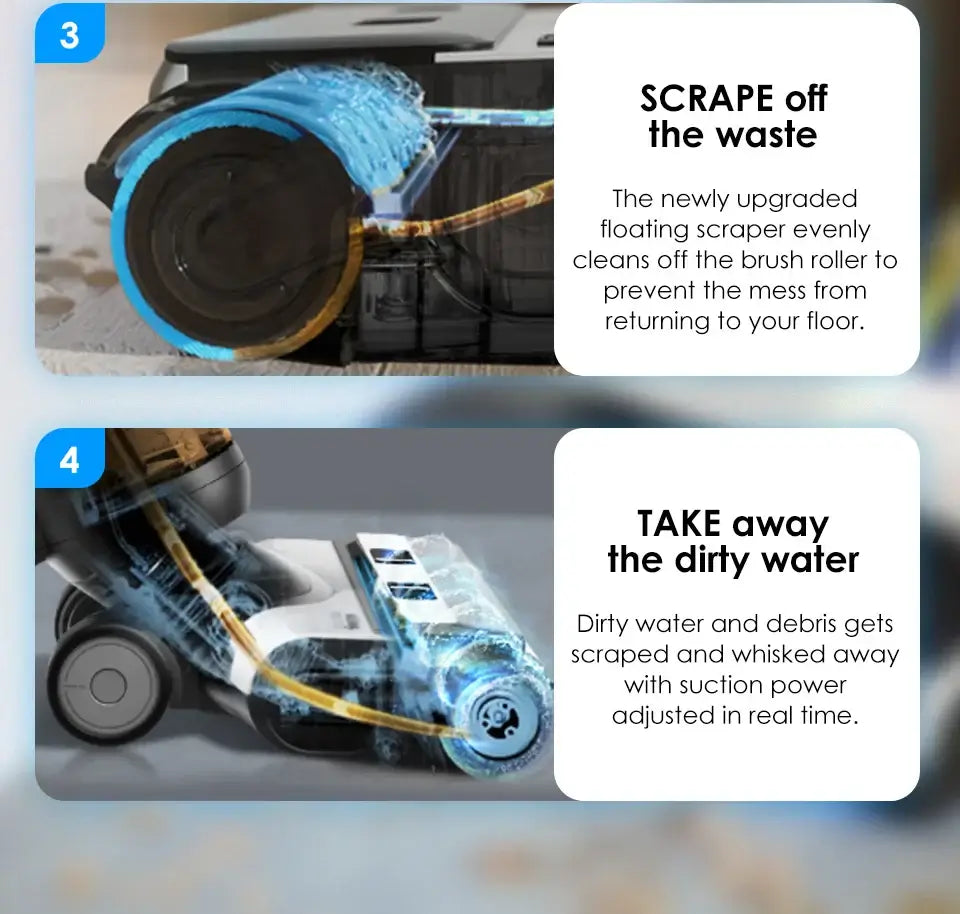 3

SCRAPE off the waste

The newly upgraded floating scraper evenly cleans off the brush roller to prevent the mess from returning to your floor.

4

TAKE away the dirty water

Dirty water and debris gets scraped and whisked away with suction power adjusted in real time.