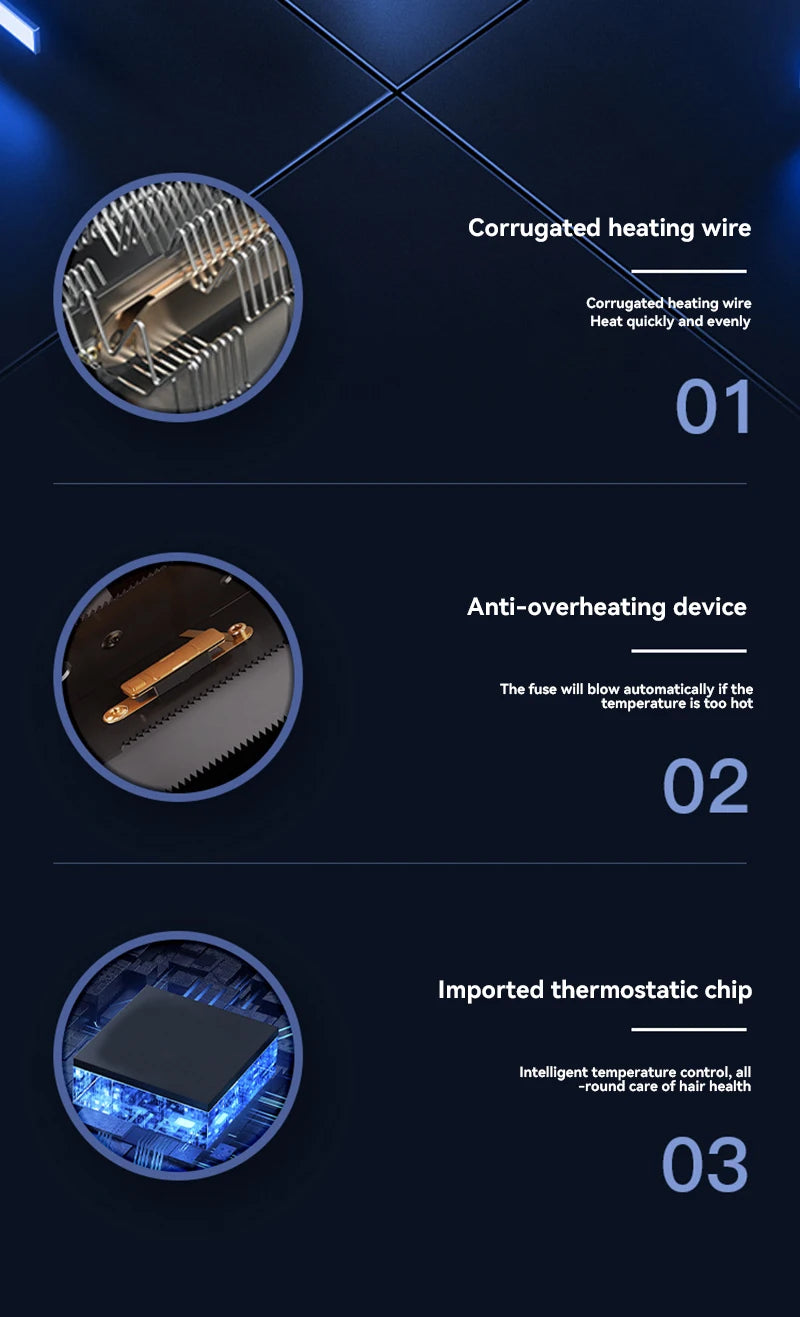 Corrugated heating wire

Corrugated heating wire
Heat quickly and evenly

01

Anti-overheating device

The fuse will blow automatically if the temperature is too hot

02

Imported thermostatic chip

Intelligent temperature control, all -round care of hair health

03